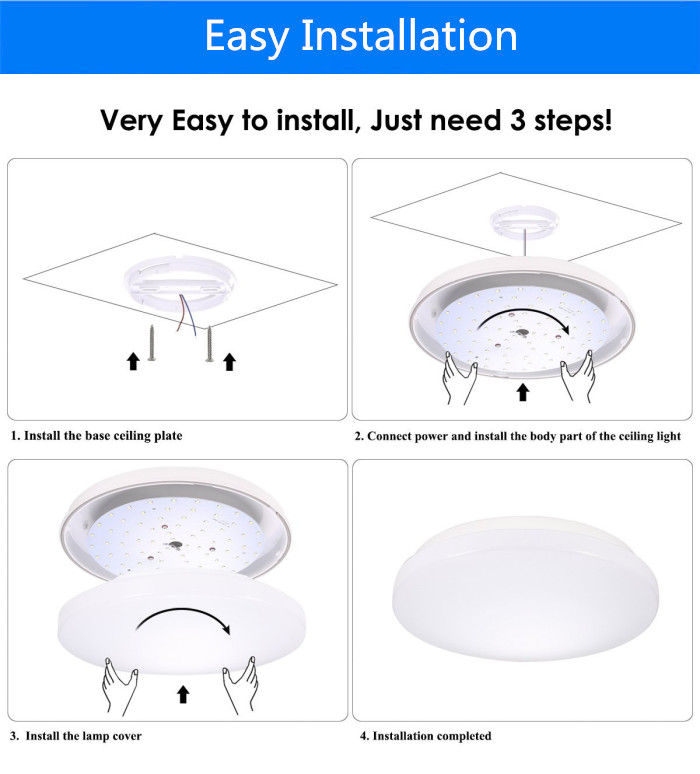 Easy Installation

Very Easy to install, Just need 3 steps!

1. Install the base ceiling plate

2. Connect power and install the body part of the ceiling light

3. Install the lamp cover

4. Installation completed